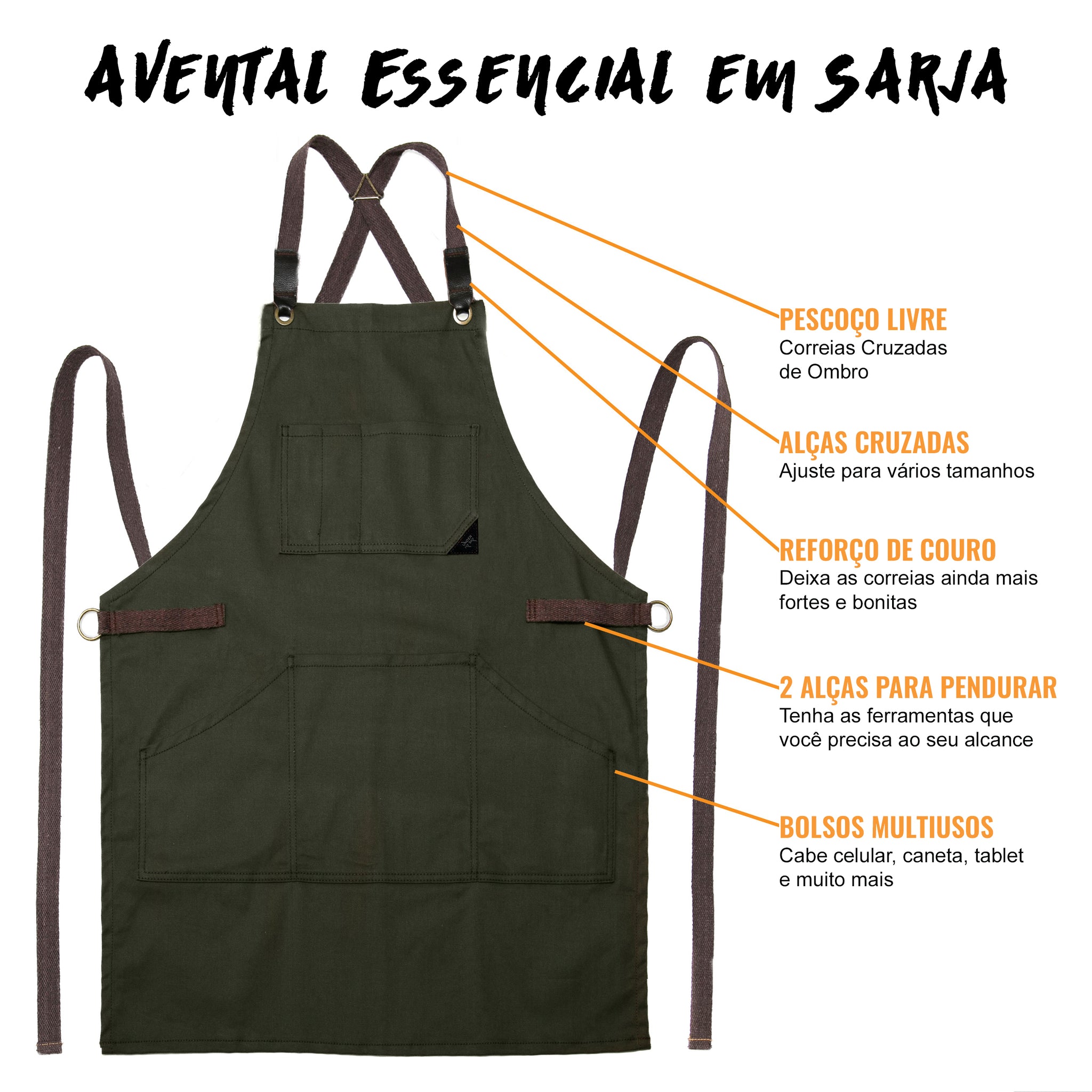 AVENTAL ESSENCIAL EM SARJA

PESCOÇO LIVRE
Correias Cruzadas de Ombro

ALÇAS CRUZADAS
Ajuste para vários tamanhos

REFORÇO DE COURO
Deixa as correias ainda mais fortes e bonitas

2 ALÇAS PARA PENDURAR
Tenha as ferramentas que você precisa ao seu alcance

BOLSOS MULTIUSOS
Cabe celular, caneta, tablet e muito mais