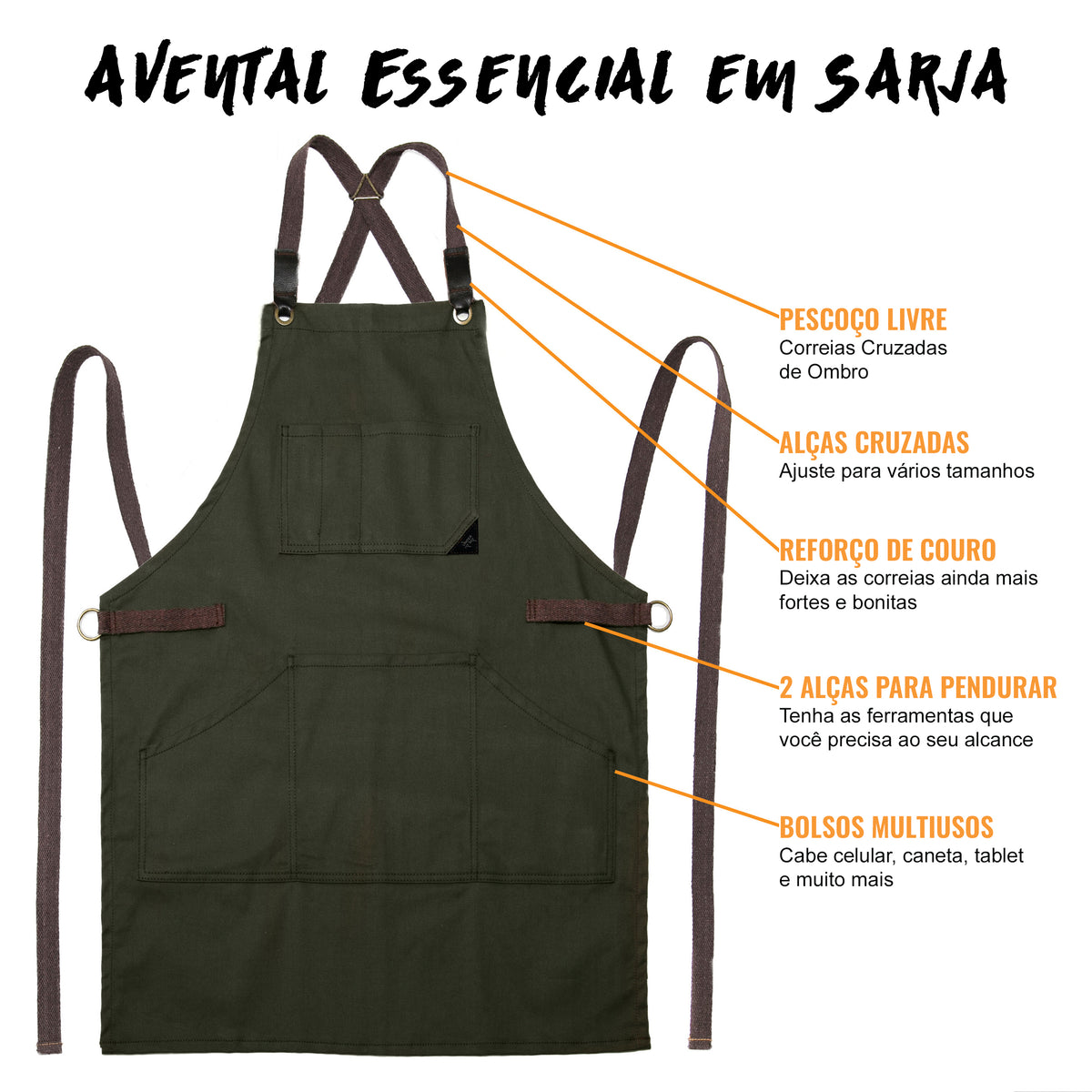 AVENTAL ESSENCIAL EM SARJA

PESCOÇO LIVRE
Correias Cruzadas de Ombro

ALÇAS CRUZADAS
Ajuste para vários tamanhos

REFORÇO DE COURO
Deixa as correias ainda mais fortes e bonitas

2 ALÇAS PARA PENDURAR
Tenha as ferramentas que você precisa ao seu alcance

BOLSOS MULTIUSOS
Cabe celular, caneta, tablet e muito mais